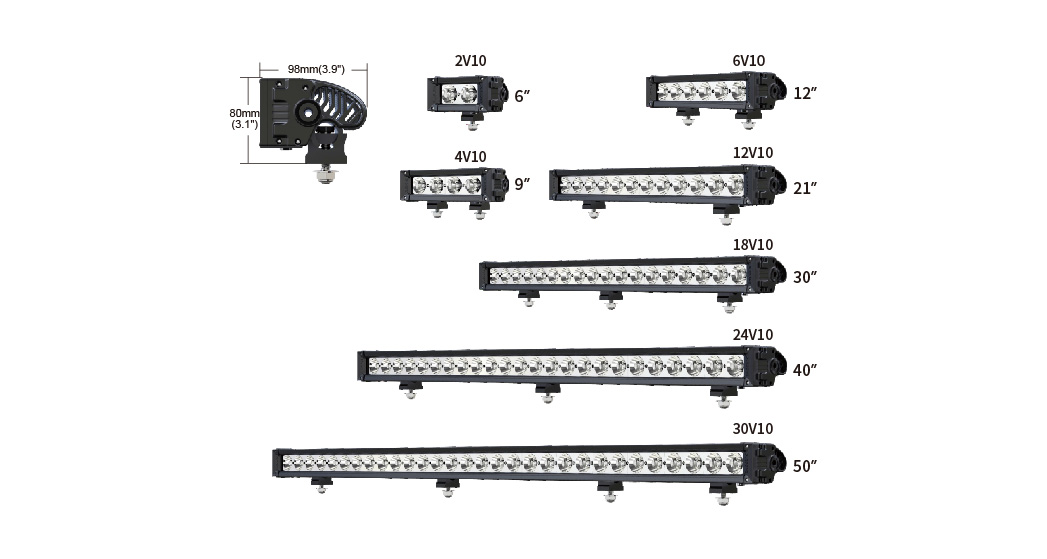 98mm(3.9")
80mm
(3.1")

2V10
6″

6V10
12″

4V10
9″

12V10
21″

18V10
30″

24V10
40″

30V10
50″