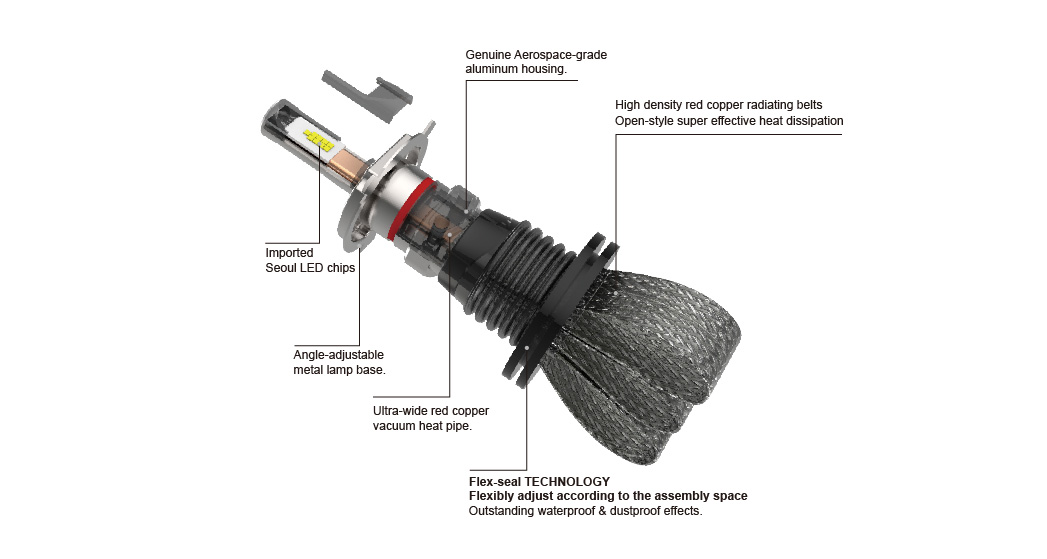 Genuine Aerospace-grade aluminum housing.

High density red copper radiating belts
Open-style super effective heat dissipation

Imported
Seoul LED chips

Angle-adjustable
metal lamp base.

Ultra-wide red copper
vacuum heat pipe.

Flex-seal TECHNOLOGY
Flexibly adjust according to the assembly space
Outstanding waterproof & dustproof effects.